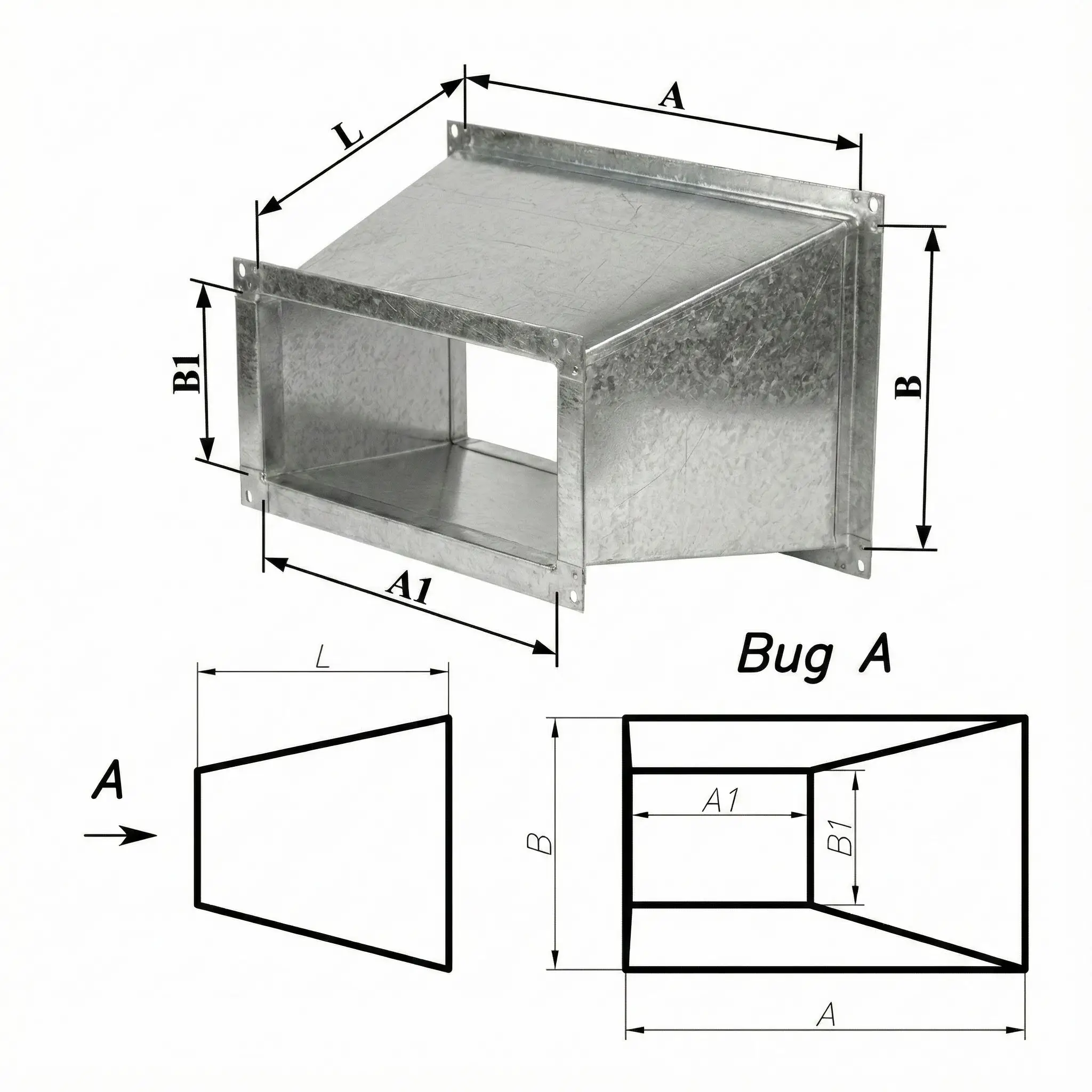 L
A
B1
B
A1
Bug A
L
A
B
A1
B1
A